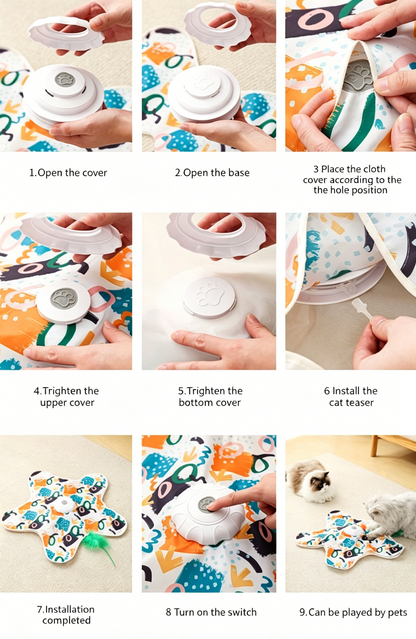 1.Open the cover

2.Open the base

3 Place the cloth cover according to the the hole position

4.Trighten the upper cover

5.Trighten the bottom cover

6 Install the cat teaser

7.Installation completed

8 Turn on the switch

9.Can be played by pets